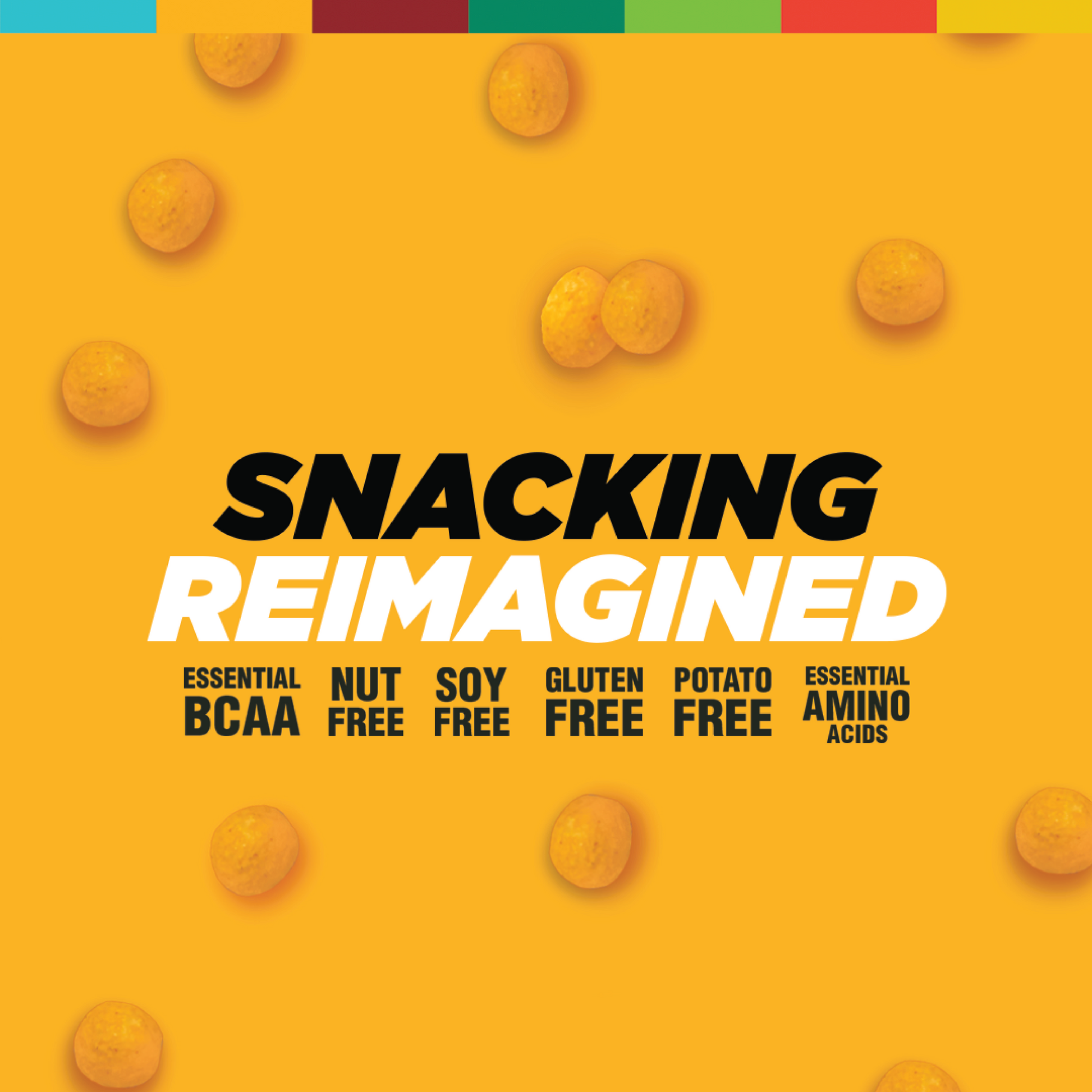 SNACKING
REIMAGINED

ESSENTIAL BCAA

NUT FREE

SOY FREE

GLUTEN FREE

POTATO FREE

ESSENTIAL AMINO ACIDS