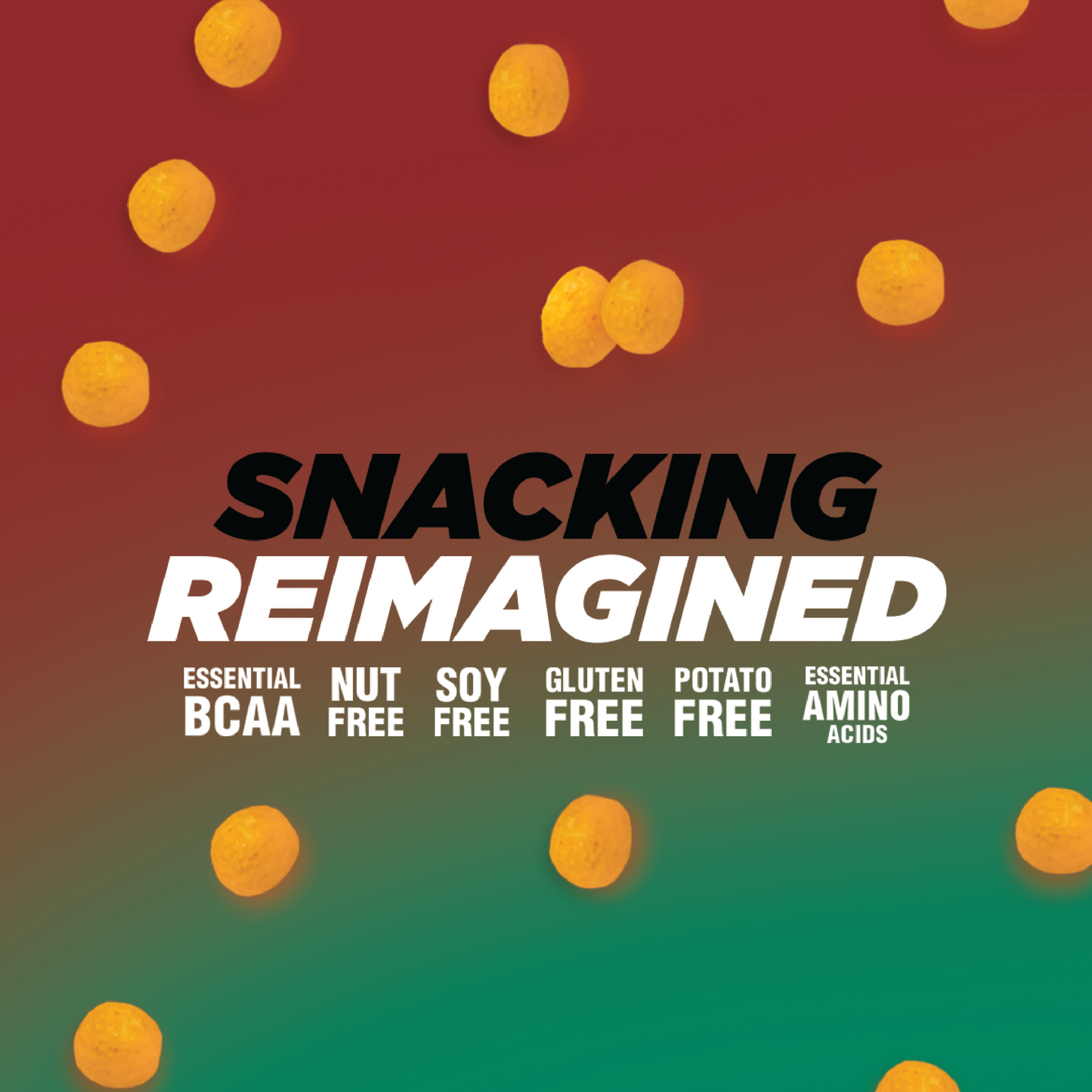 SNACKING
REIMAGINED

ESSENTIAL BCAA

NUT FREE

SOY FREE

GLUTEN FREE

POTATO FREE

ESSENTIAL AMINO ACIDS