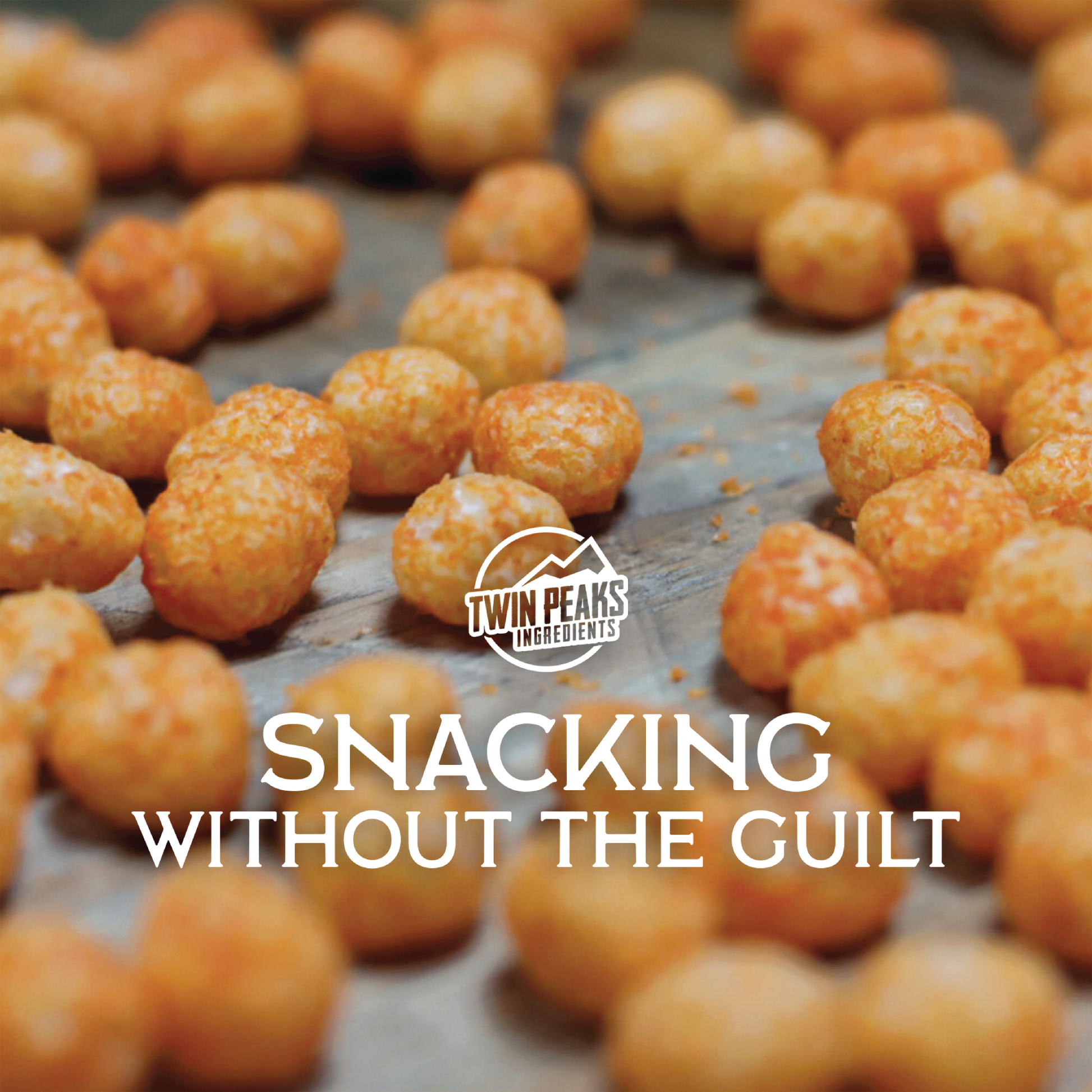 TWIN PEAKS
INGREDIENTS

SNACKING
WITHOUT THE GUILT