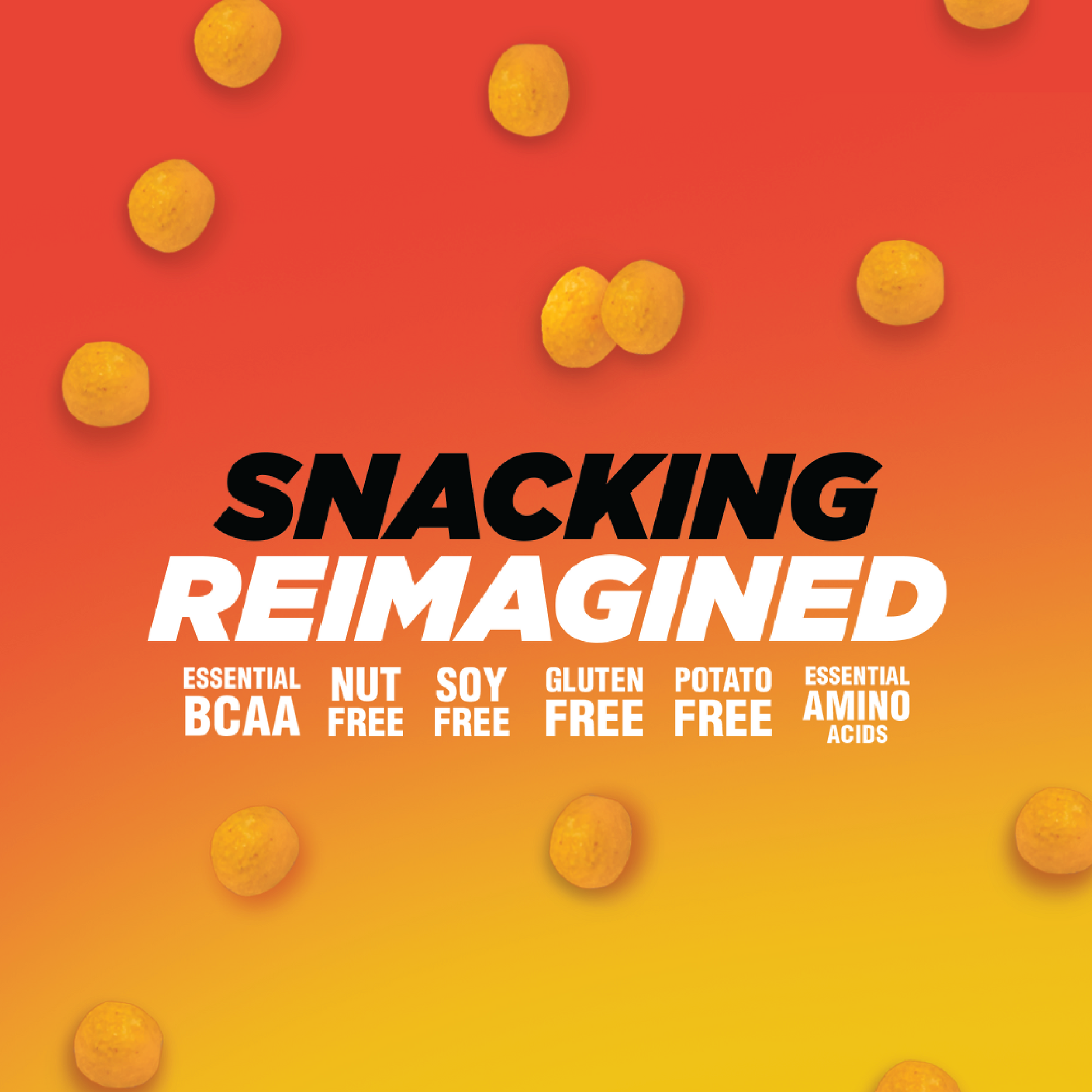 SNACKING
REIMAGINED

ESSENTIAL BCAA

NUT FREE

SOY FREE

GLUTEN FREE

POTATO FREE

ESSENTIAL AMINO ACIDS